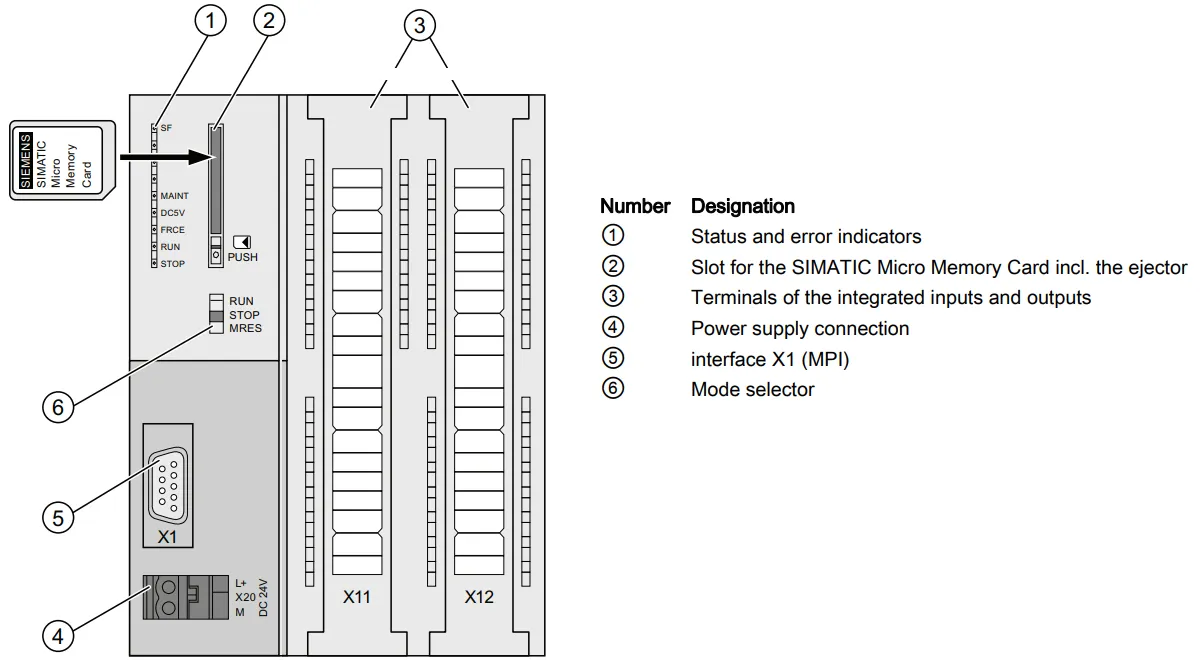 1 2 3

SIEMENS SIMATIC Micro Memory Card

SF
MAINT
DC5V
FRCE
RUN
STOP
PUSH

RUN
STOP
MRES

6

5

X1

4

L+
X20
M
DC 24V

X11

X12

| Number | Designation |
|---|---|
| ① | Status and error indicators |
| ② | Slot for the SIMATIC Micro Memory Card incl. the ejector |
| ③ | Terminals of the integrated inputs and outputs |
| ④ | Power supply connection |
| ⑤ | interface X1 (MPI) |
| ⑥ | Mode selector |